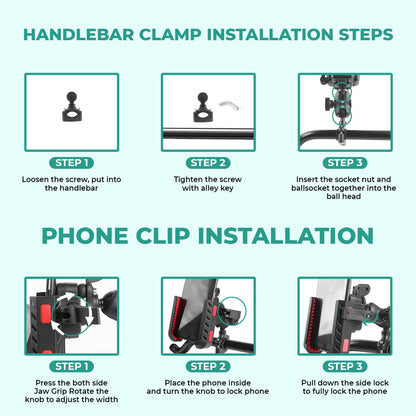 HANDLEBAR CLAMP INSTALLATION STEPS

STEP 1

Loosen the screw, put into the handlebar

STEP 2

Tighten the screw with alley key

STEP 3

Insert the socket nut and ballsocket together into the ball head

PHONE CLIP INSTALLATION

STEP 1

Press the both side Jaw Grip Rotate the knob to adjust the width

STEP 2

Place the phone inside and turn the knob to lock phone

STEP 3

Pull down the side lock to fully lock the phone