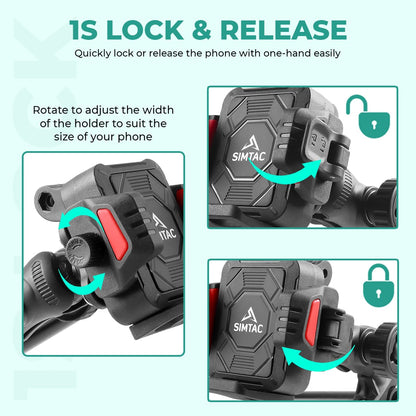 1S LOCK & RELEASE

Quickly lock or release the phone with one-hand easily

Rotate to adjust the width of the holder to suit the size of your phone

ITAC

SIMTAC

SIMTAC